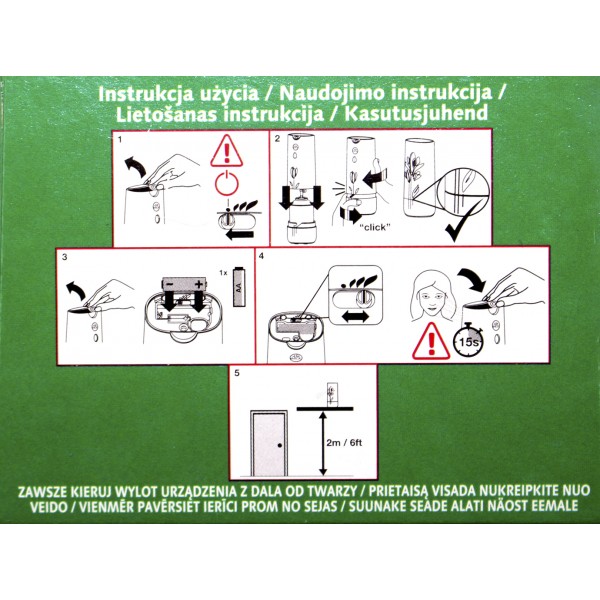 Instrukcja użycia / Naudojimo instrukcija /
Lietošanas instrukcija / Kasutusjuhend

1

2

"click"

3

1x

AA

4

15s

5

2m / 6ft

ZAWSZE KIERUJ WYLOT URZĄDZENIA Z DALA OD TWARZY / PRIETAISĄ VISADA NUKREIPKITE NUO VEIDO / VIENMĒR PAVĒRSIET IERĪCI PROM NO SEJAS / SUUNAKE SEADE ALATI NÄOST EEMALE